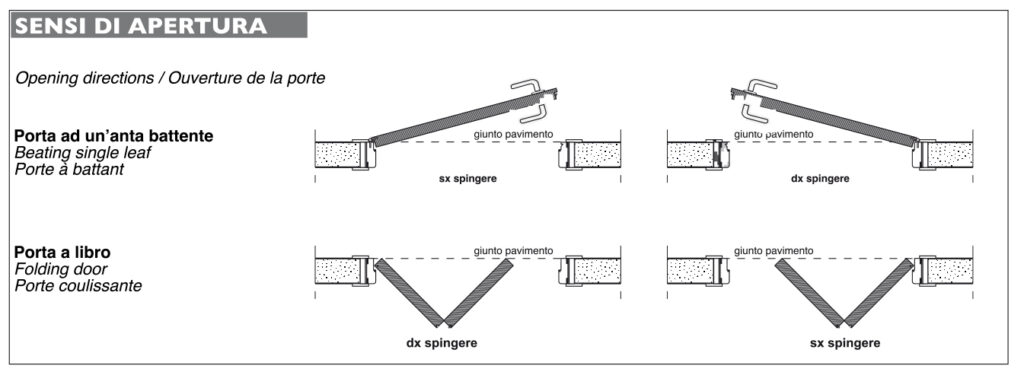 SENSI DI APERTURA

Opening directions / Ouverture de la porte

Porta ad un'anta battente
Beating single leaf
Porte à battant

giunto pavimento
sx spingere

giunto pavimento
dx spingere

Porta a libro
Folding door
Porte coulissante

giunto pavimento
dx spingere

giunto pavimento
sx spingere